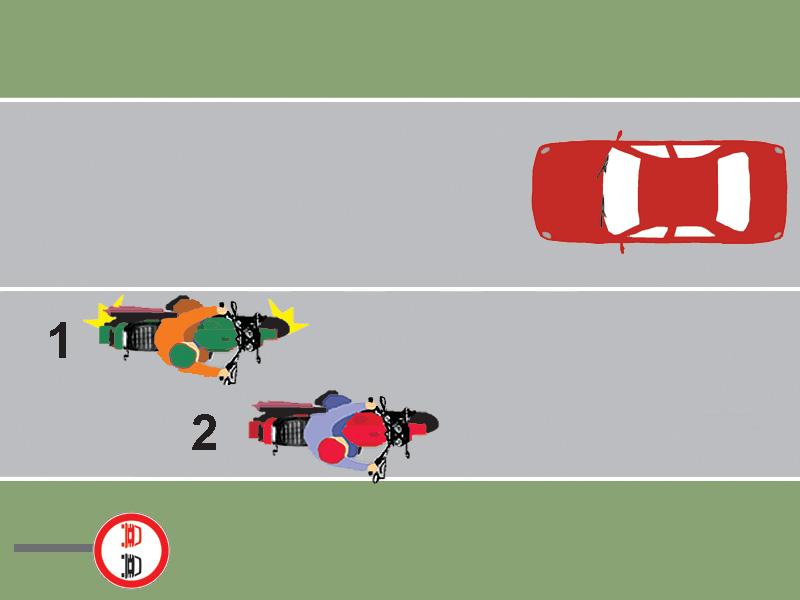 1

2